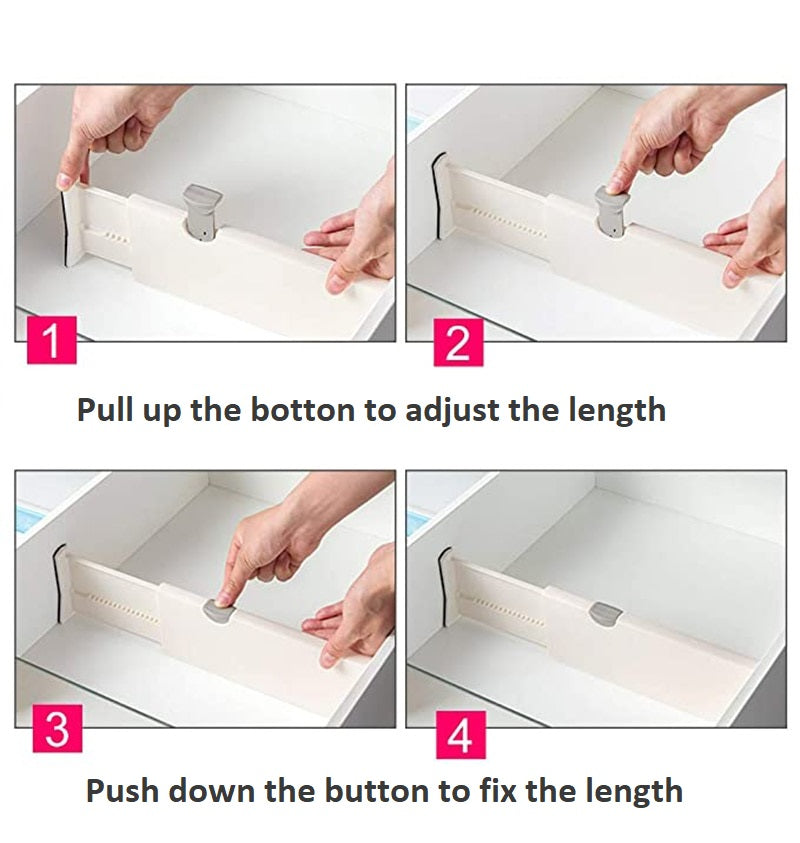 1

2

Pull up the botton to adjust the length

3

4

Push down the button to fix the length