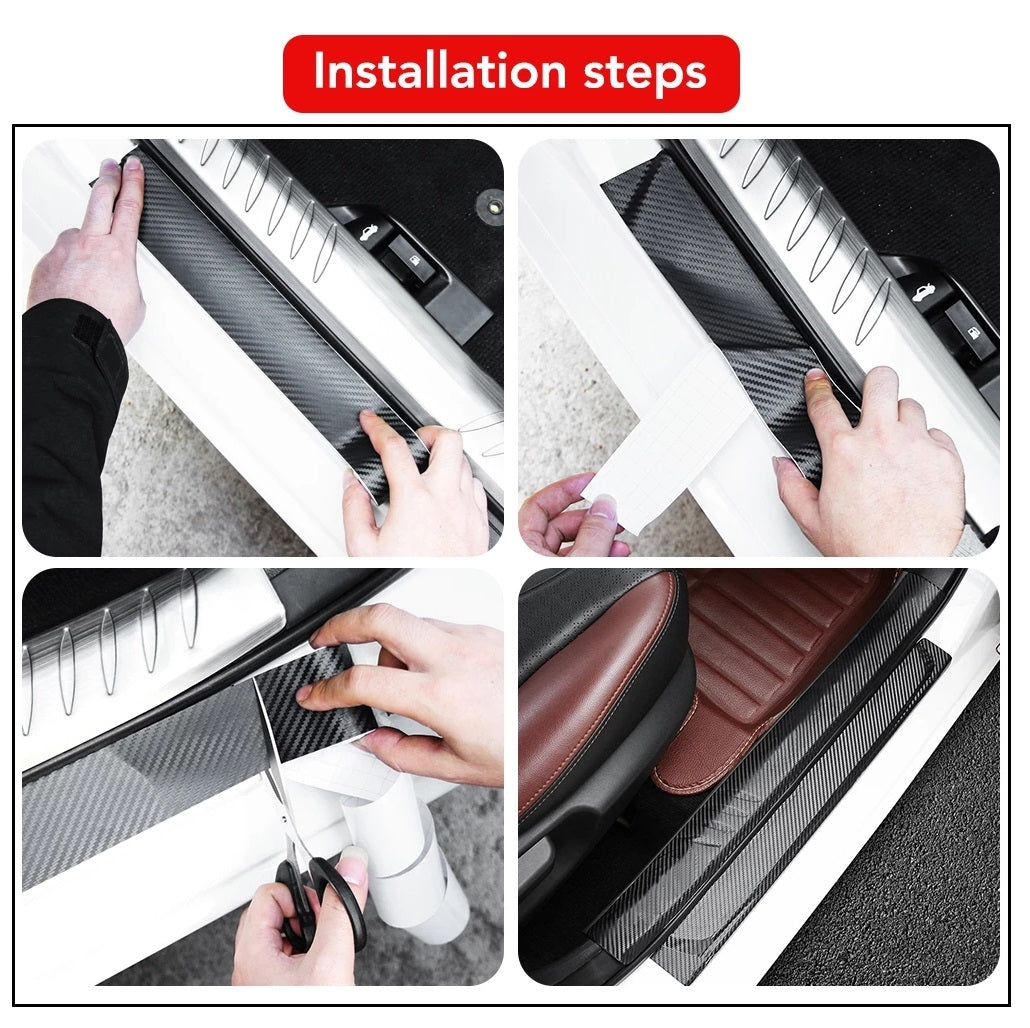 Installation steps