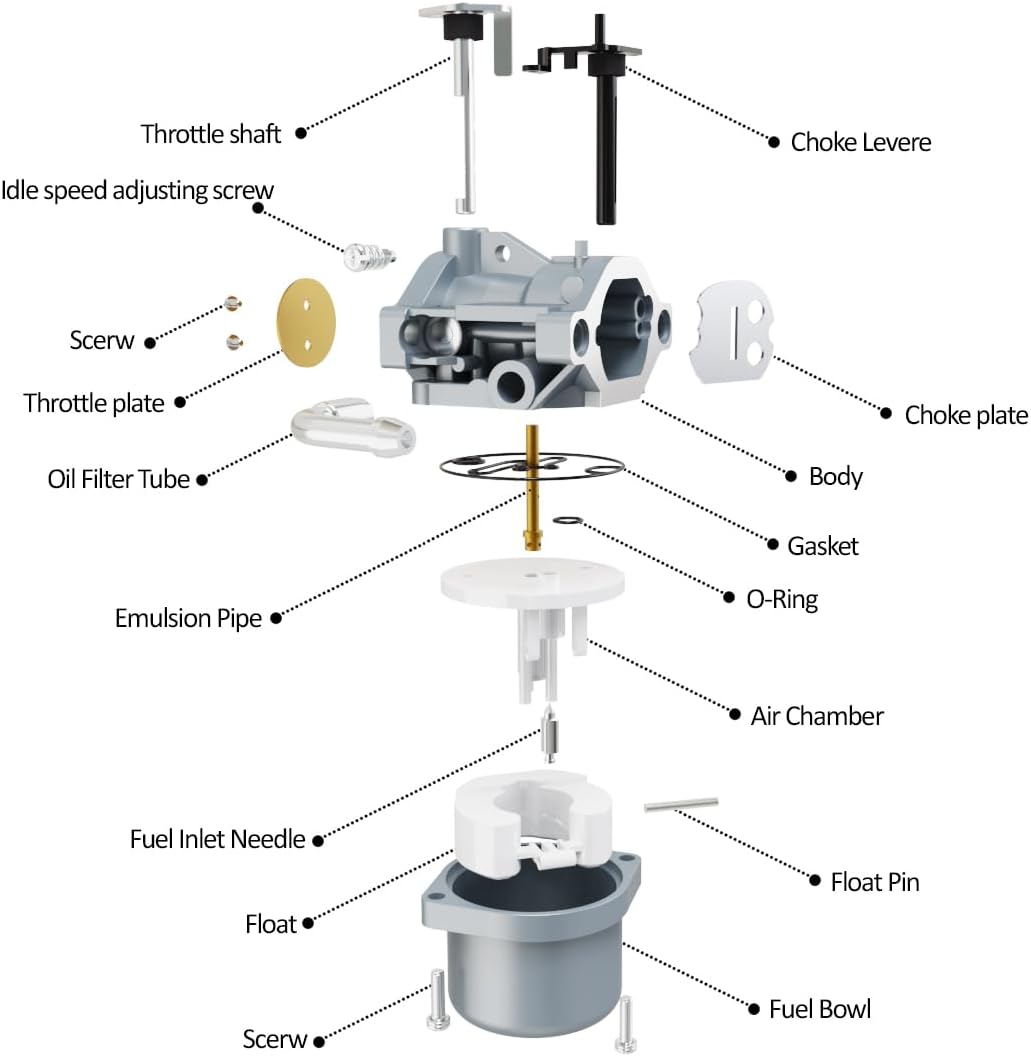 Throttle shaft
Choke Levere
Idle speed adjusting screw
Scerw
Throttle plate
Choke plate
Oil Filter Tube
Body
Gasket
O-Ring
Emulsion Pipe
Air Chamber
Fuel Inlet Needle
Float Pin
Float
Fuel Bowl
Scerw