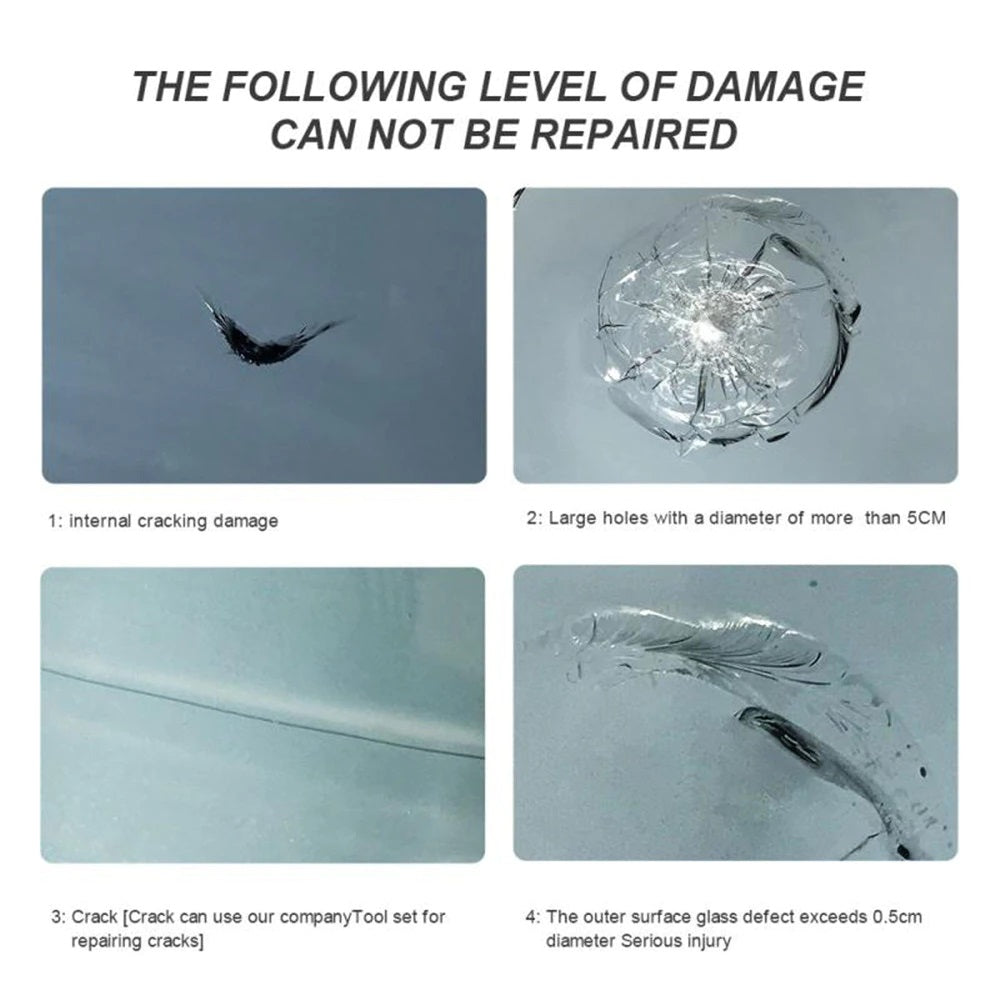 THE FOLLOWING LEVEL OF DAMAGE CAN NOT BE REPAIRED

1: internal cracking damage

2: Large holes with a diameter of more than 5CM

3: Crack [Crack can use our companyTool set for repairing cracks]

4: The outer surface glass defect exceeds 0.5cm diameter Serious injury