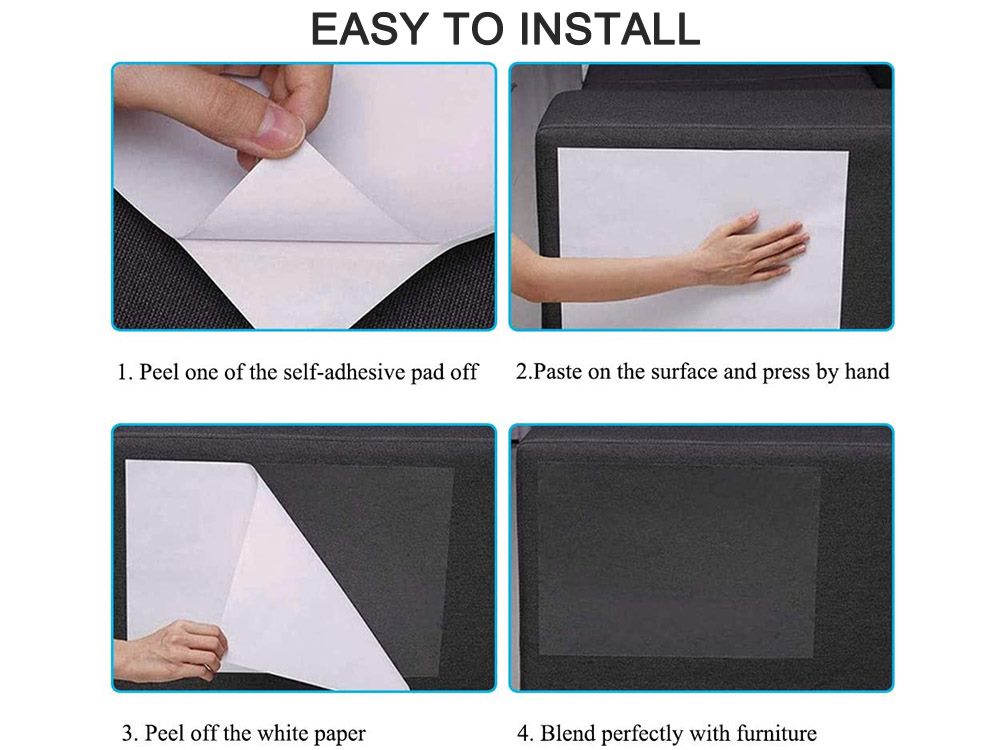 EASY TO INSTALL

1. Peel one of the self-adhesive pad off

2.Paste on the surface and press by hand

3. Peel off the white paper

4. Blend perfectly with furniture