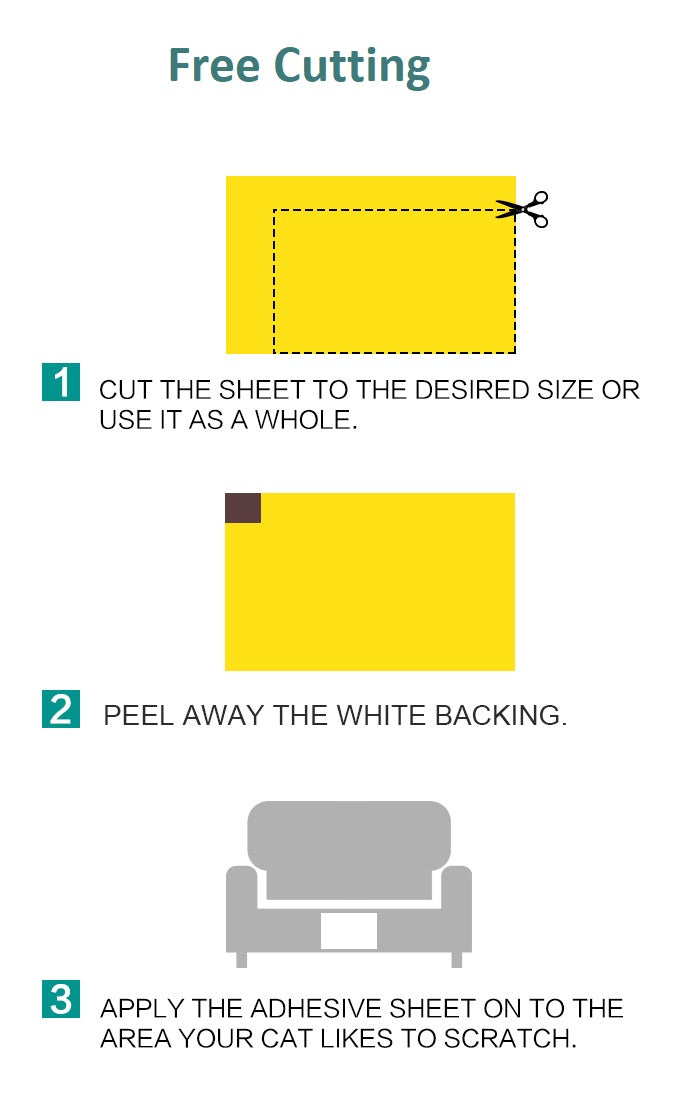 Free Cutting

1 CUT THE SHEET TO THE DESIRED SIZE OR USE IT AS A WHOLE.

2 PEEL AWAY THE WHITE BACKING.

3 APPLY THE ADHESIVE SHEET ON TO THE AREA YOUR CAT LIKES TO SCRATCH.