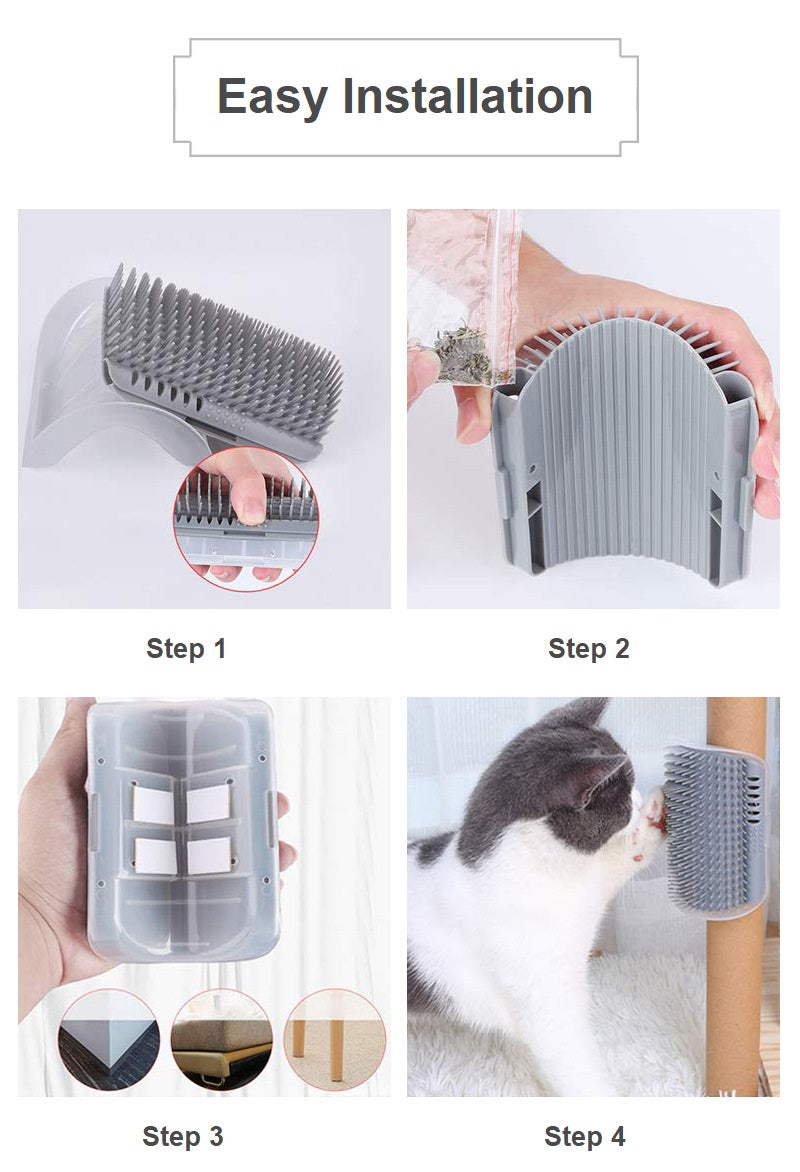 Easy Installation

Step 1

Step 2

Step 3

Step 4