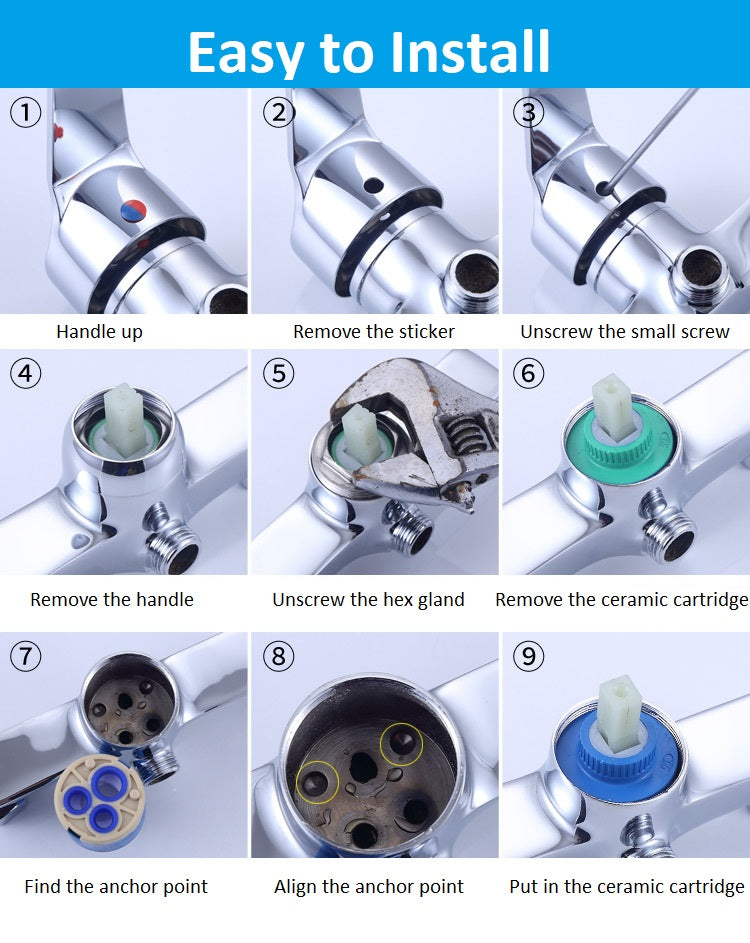 Easy to Install

①

Handle up

②

Remove the sticker

③

Unscrew the small screw

④

Remove the handle

⑤

Unscrew the hex gland

⑥

Remove the ceramic cartridge

⑦

Find the anchor point

⑧

Align the anchor point

⑨

Put in the ceramic cartridge