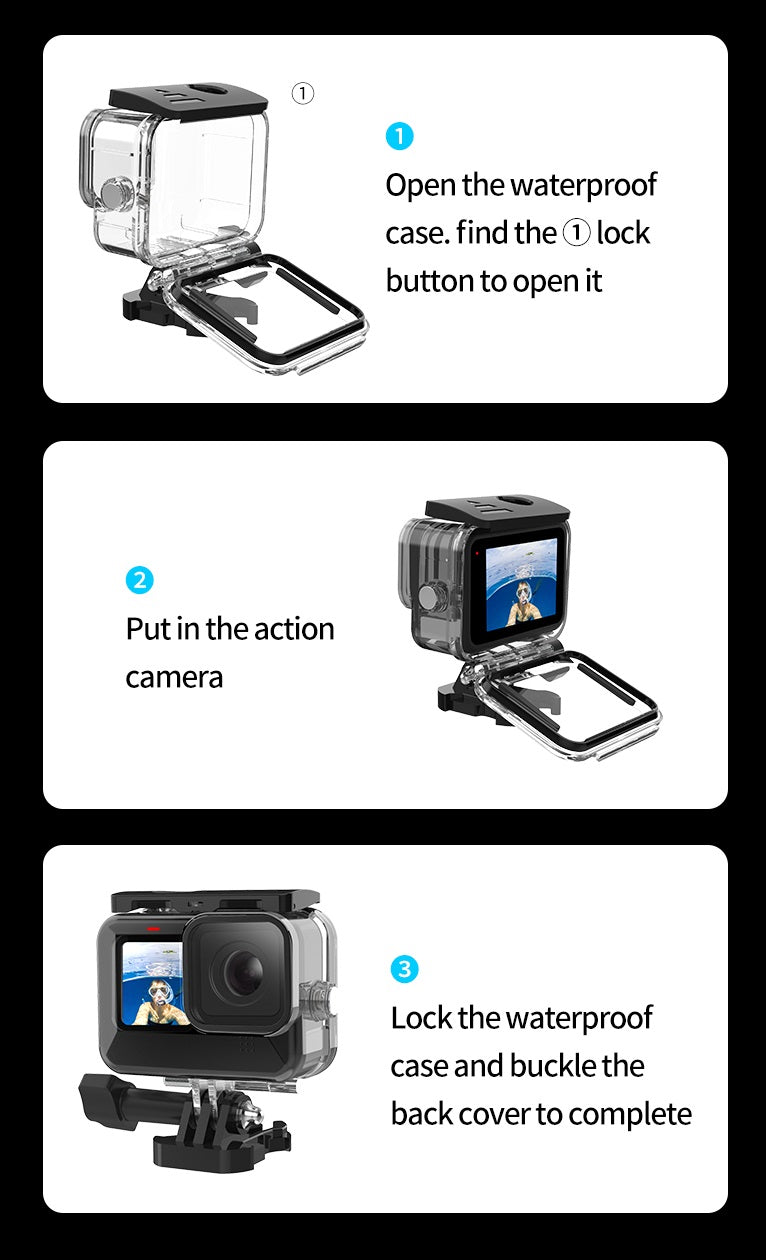 ①

1

Open the waterproof case. find the ① lock button to open it

2

Put in the action camera

3

Lock the waterproof case and buckle the back cover to complete