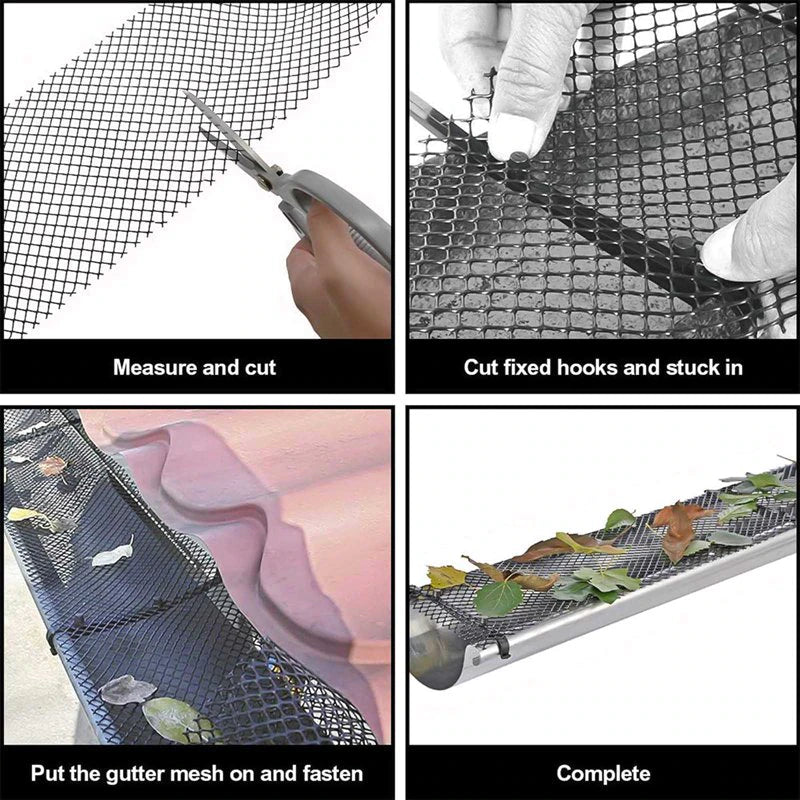 Measure and cut

Cut fixed hooks and stuck in

Put the gutter mesh on and fasten

Complete