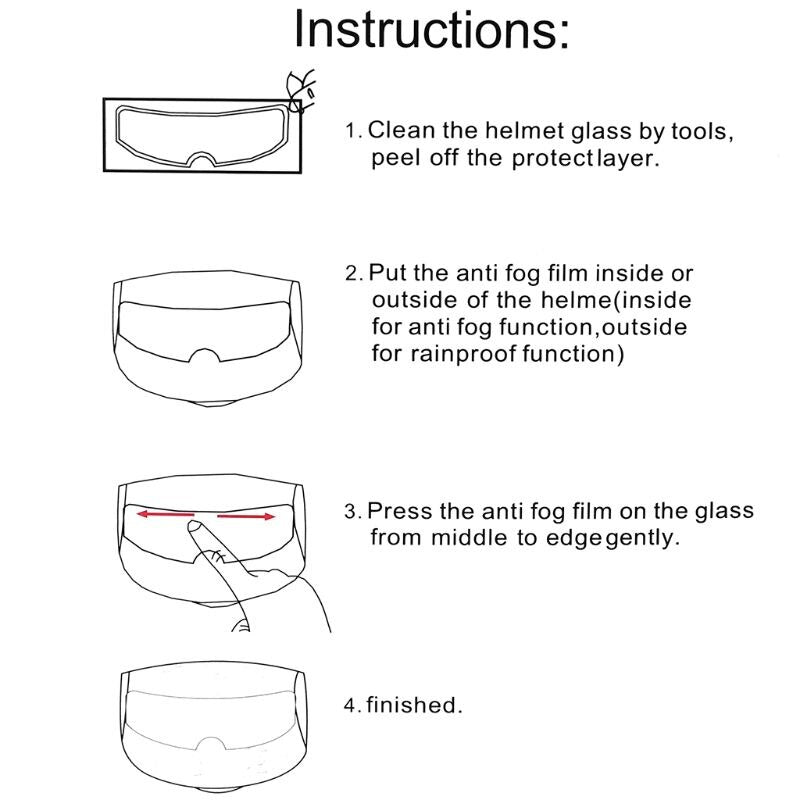 Instructions:

1. Clean the helmet glass by tools, peel off the protectlayer.

2. Put the anti fog film inside or outside of the helme(inside for anti fog function,outside for rainproof function)

3. Press the anti fog film on the glass from middle to edgegently.

4. finished.