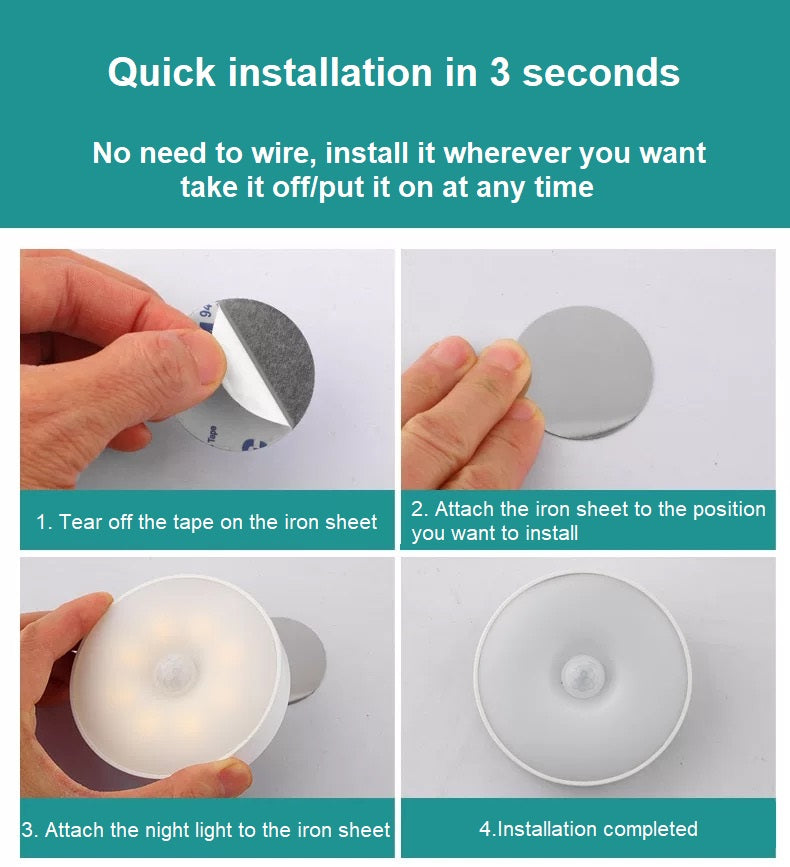 Quick installation in 3 seconds

No need to wire, install it wherever you want take it off/put it on at any time

94

Tape

1. Tear off the tape on the iron sheet

2. Attach the iron sheet to the position you want to install

3. Attach the night light to the iron sheet

4.Installation completed