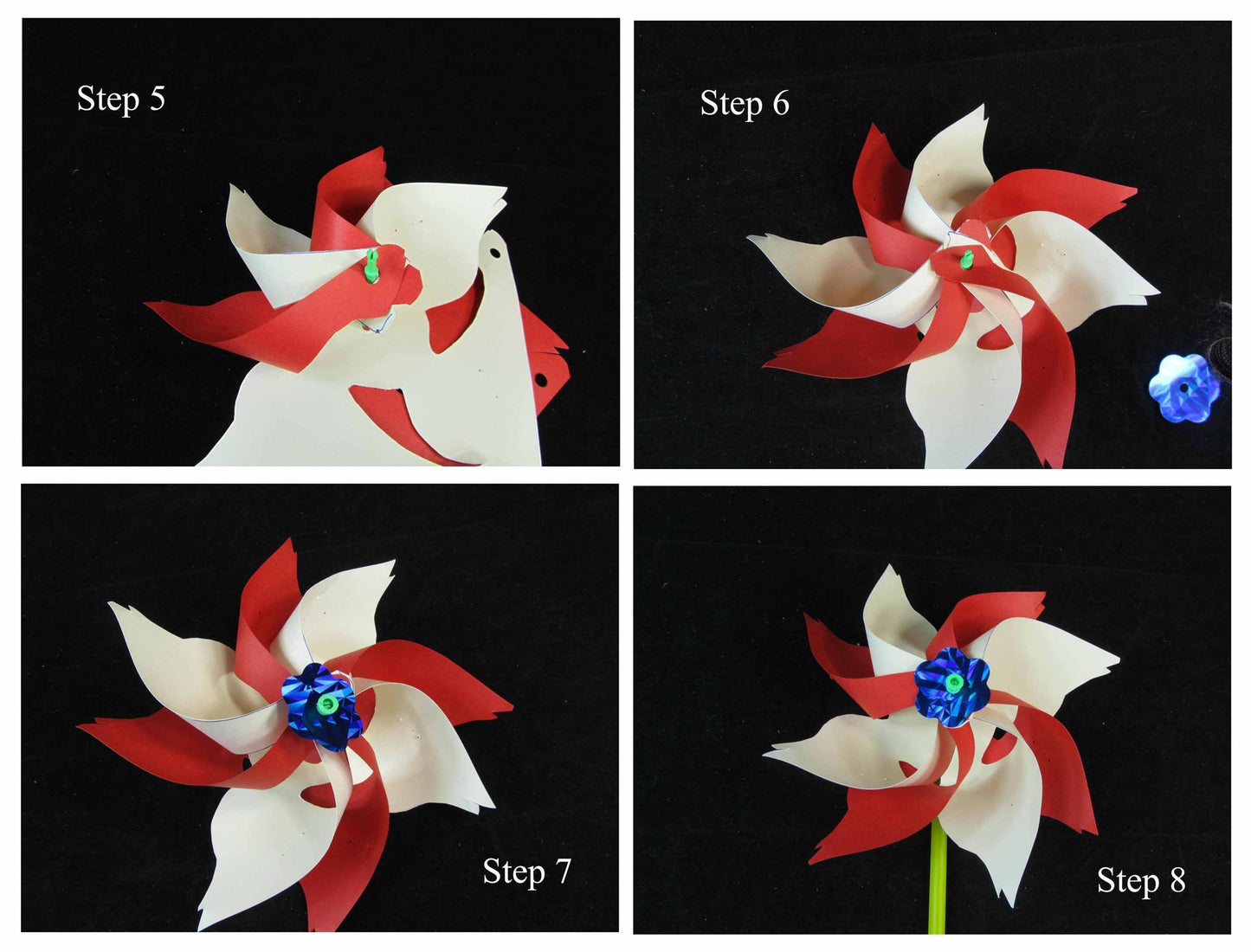 Step 5

Step 6

Step 7

Step 8