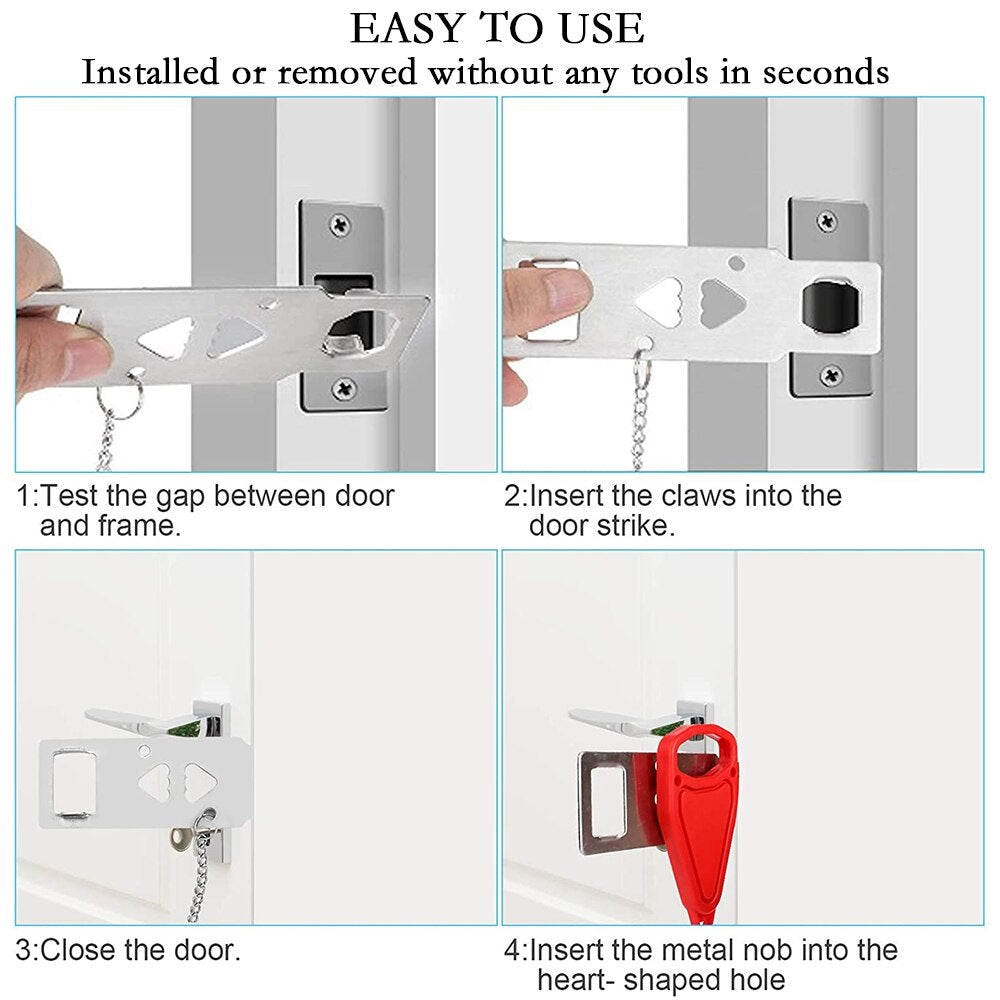 EASY TO USE
Installed or removed without any tools in seconds

1:Test the gap between door and frame.

2:Insert the claws into the door strike.

3:Close the door.

4:Insert the metal nob into the heart- shaped hole