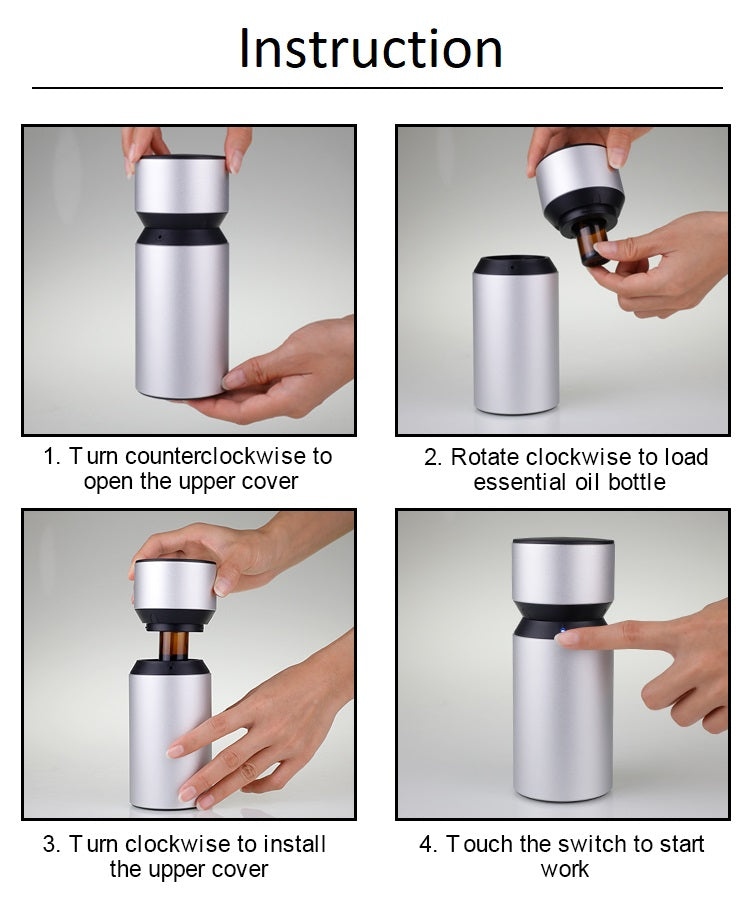 Instruction

1. Turn counterclockwise to open the upper cover

2. Rotate clockwise to load essential oil bottle

3. Turn clockwise to install the upper cover

4. Touch the switch to start work