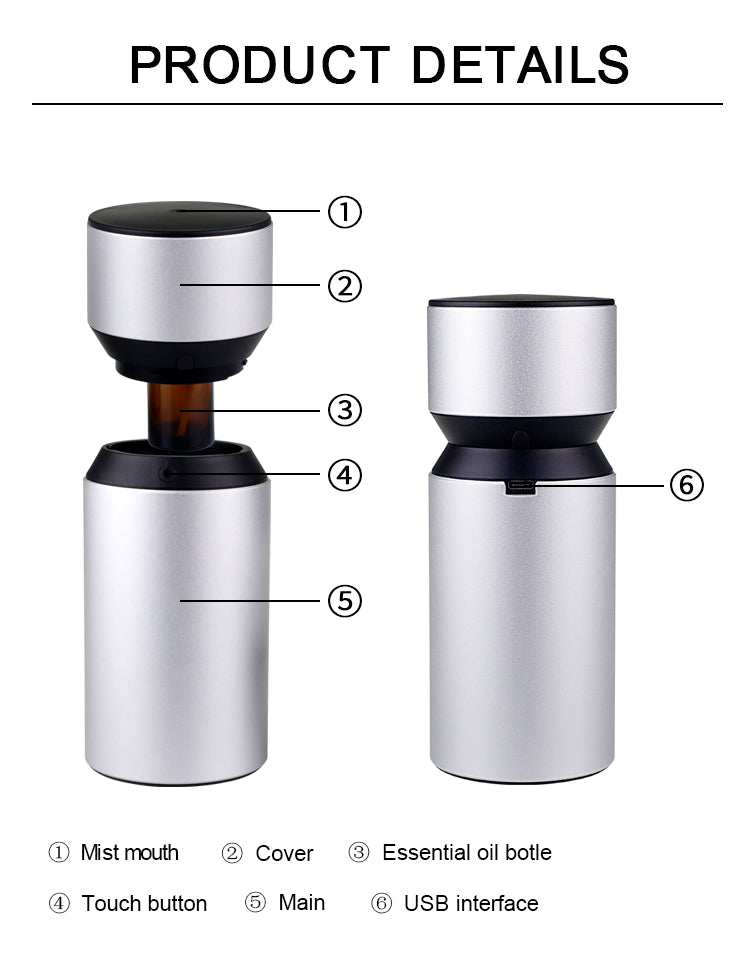 PRODUCT DETAILS

①
②
③
④
⑤
⑥

① Mist mouth ② Cover ③ Essential oil botle

④ Touch button ⑤ Main ⑥ USB interface