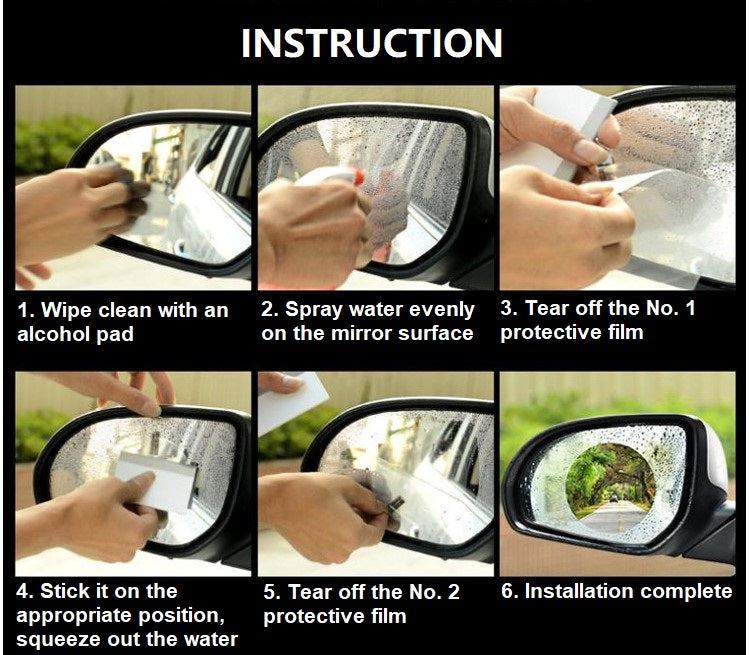 INSTRUCTION

1. Wipe clean with an alcohol pad

2. Spray water evenly on the mirror surface

3. Tear off the No. 1 protective film

4. Stick it on the appropriate position, squeeze out the water

5. Tear off the No. 2 protective film

6. Installation complete