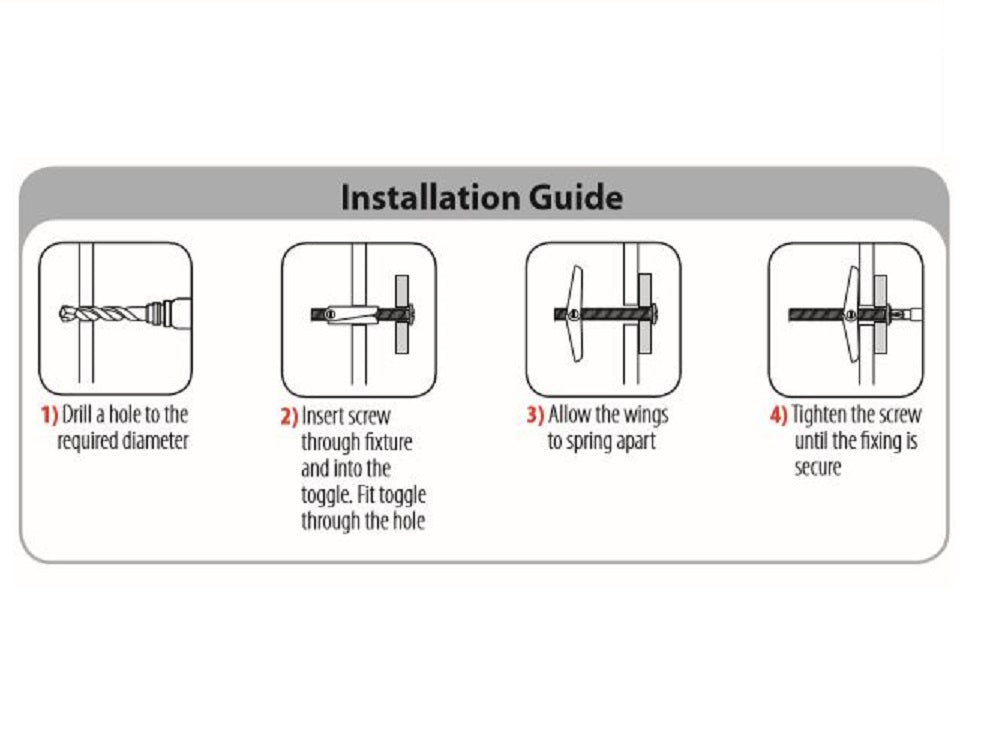 Installation Guide

1) Drill a hole to the required diameter

2) Insert screw through fixture and into the toggle. Fit toggle through the hole

3) Allow the wings to spring apart

4) Tighten the screw until the fixing is secure