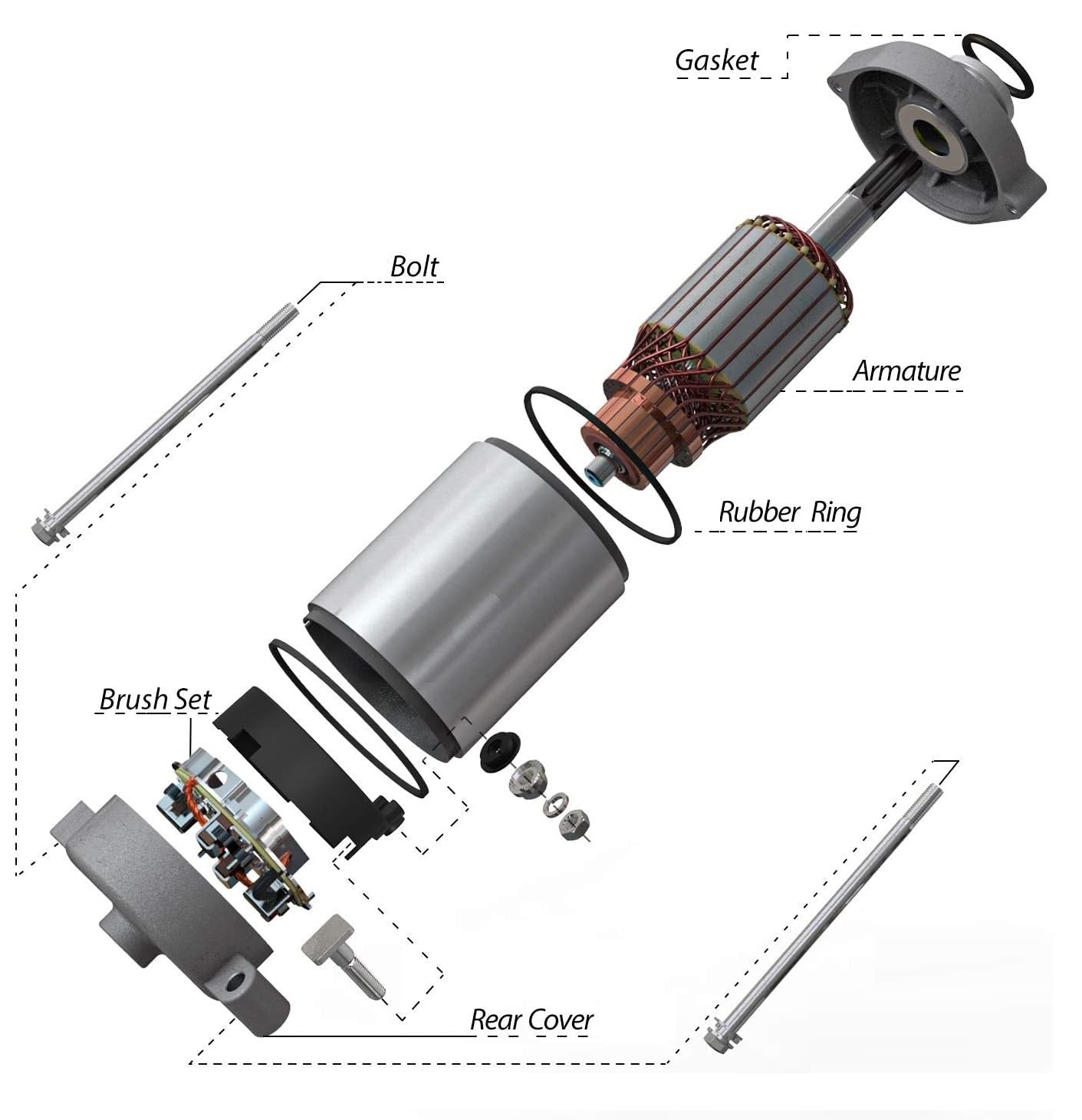 Gasket

Bolt

Armature

Rubber Ring

Brush Set

Rear Cover