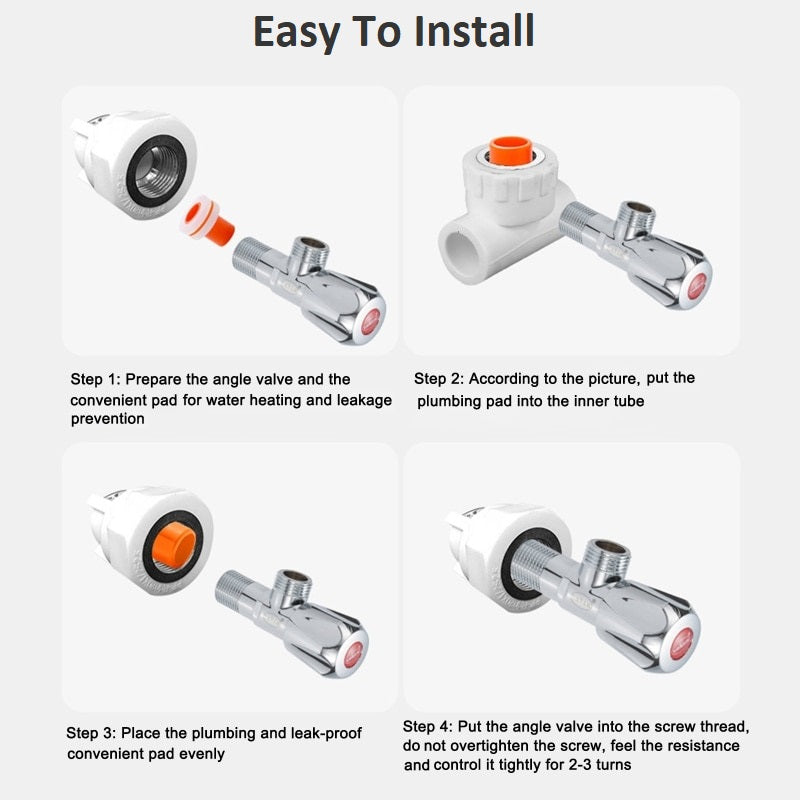 Easy To Install

Step 1: Prepare the angle valve and the convenient pad for water heating and leakage prevention

Step 2: According to the picture, put the plumbing pad into the inner tube

Step 3: Place the plumbing and leak-proof convenient pad evenly

Step 4: Put the angle valve into the screw thread, do not overtighten the screw, feel the resistance and control it tightly for 2-3 turns