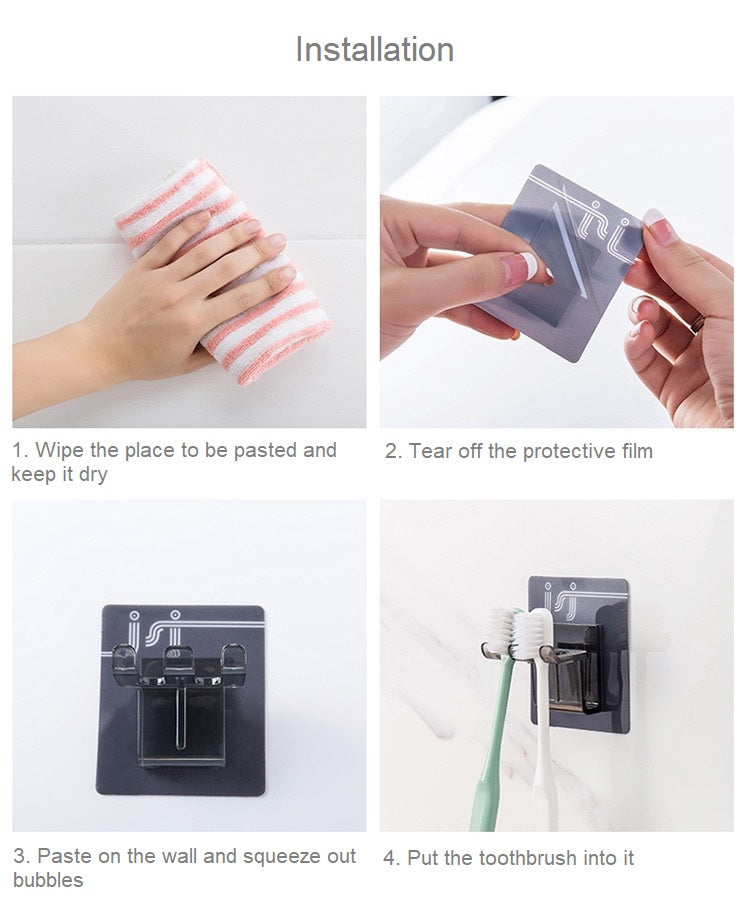 Installation

1. Wipe the place to be pasted and keep it dry

2. Tear off the protective film

3. Paste on the wall and squeeze out bubbles

4. Put the toothbrush into it