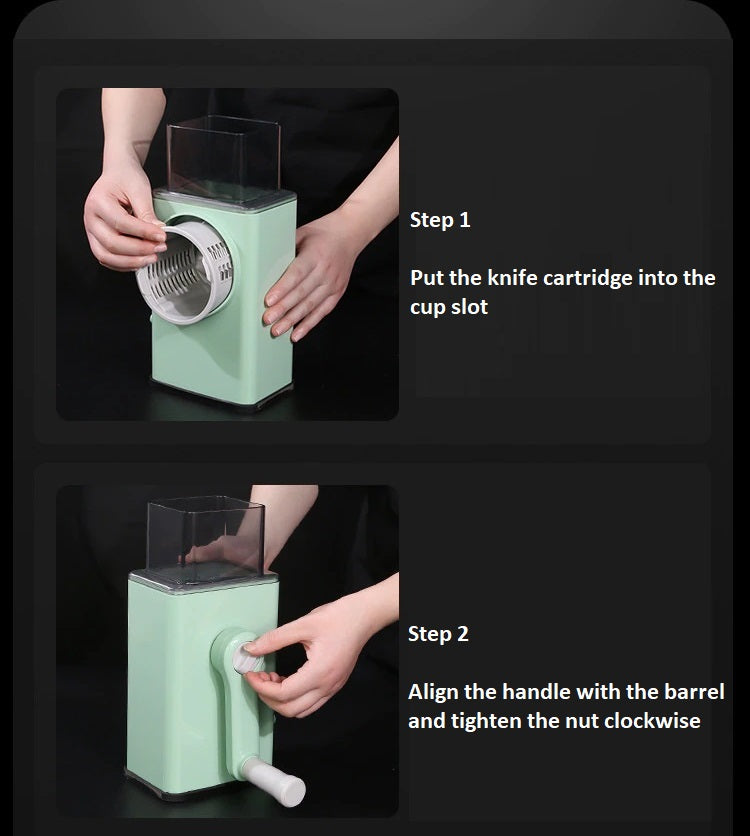 Step 1

Put the knife cartridge into the cup slot

Step 2

Align the handle with the barrel and tighten the nut clockwise