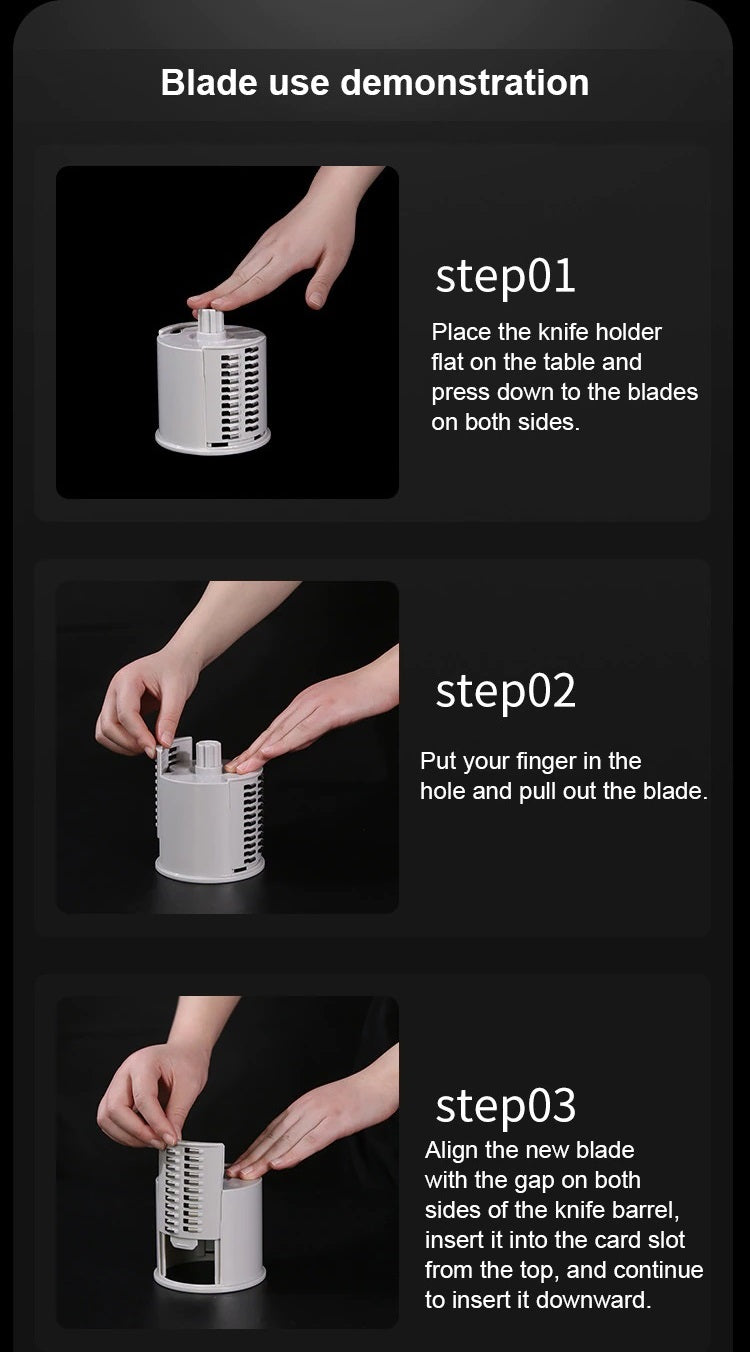 Blade use demonstration

step01

Place the knife holder flat on the table and press down to the blades on both sides.

step02

Put your finger in the hole and pull out the blade.

step03

Align the new blade with the gap on both sides of the knife barrel, insert it into the card slot from the top, and continue to insert it downward.