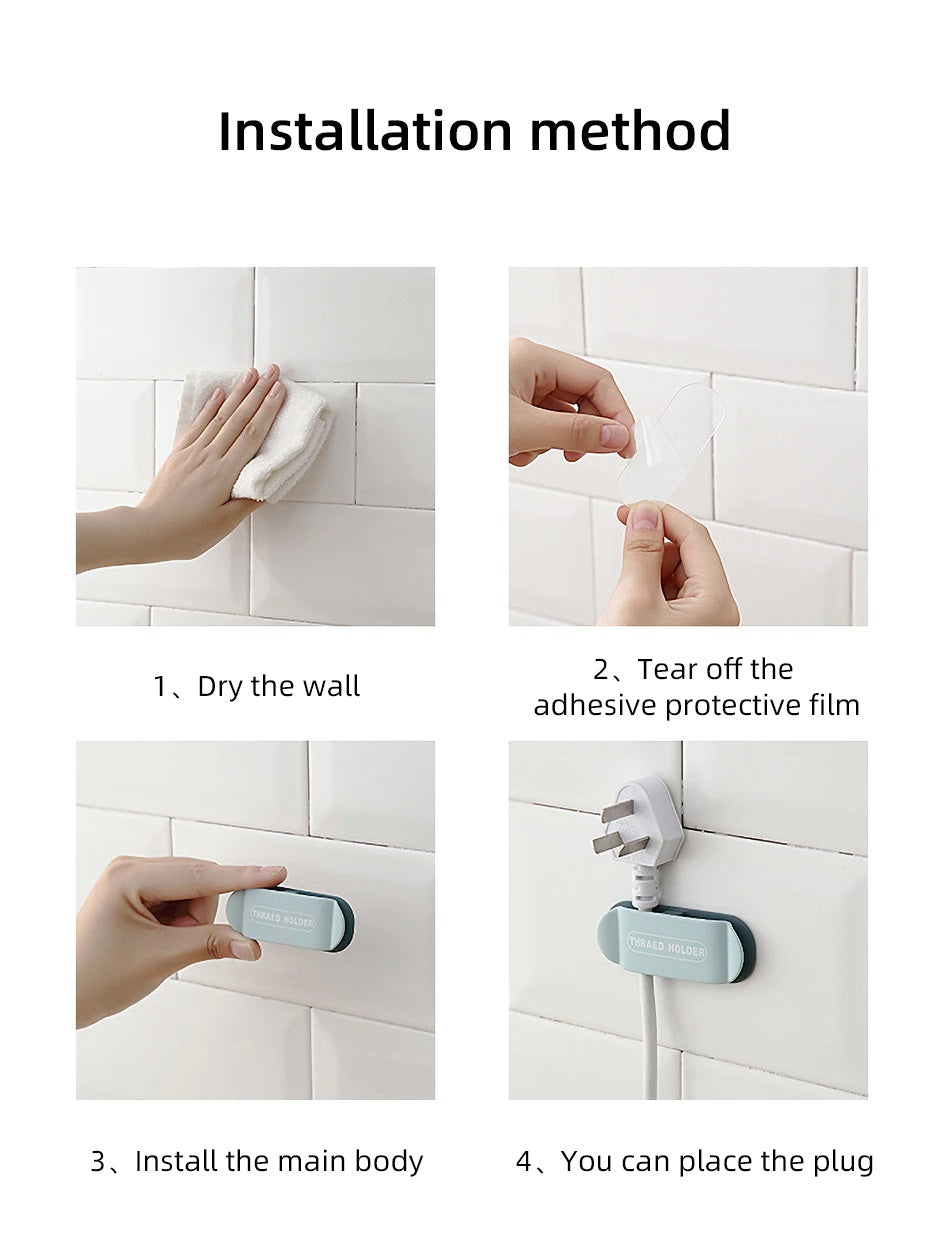 Installation method

1、Dry the wall

2、Tear off the adhesive protective film

THRAED HOLDER

THRAED HOLDER

3、Install the main body

4、You can place the plug