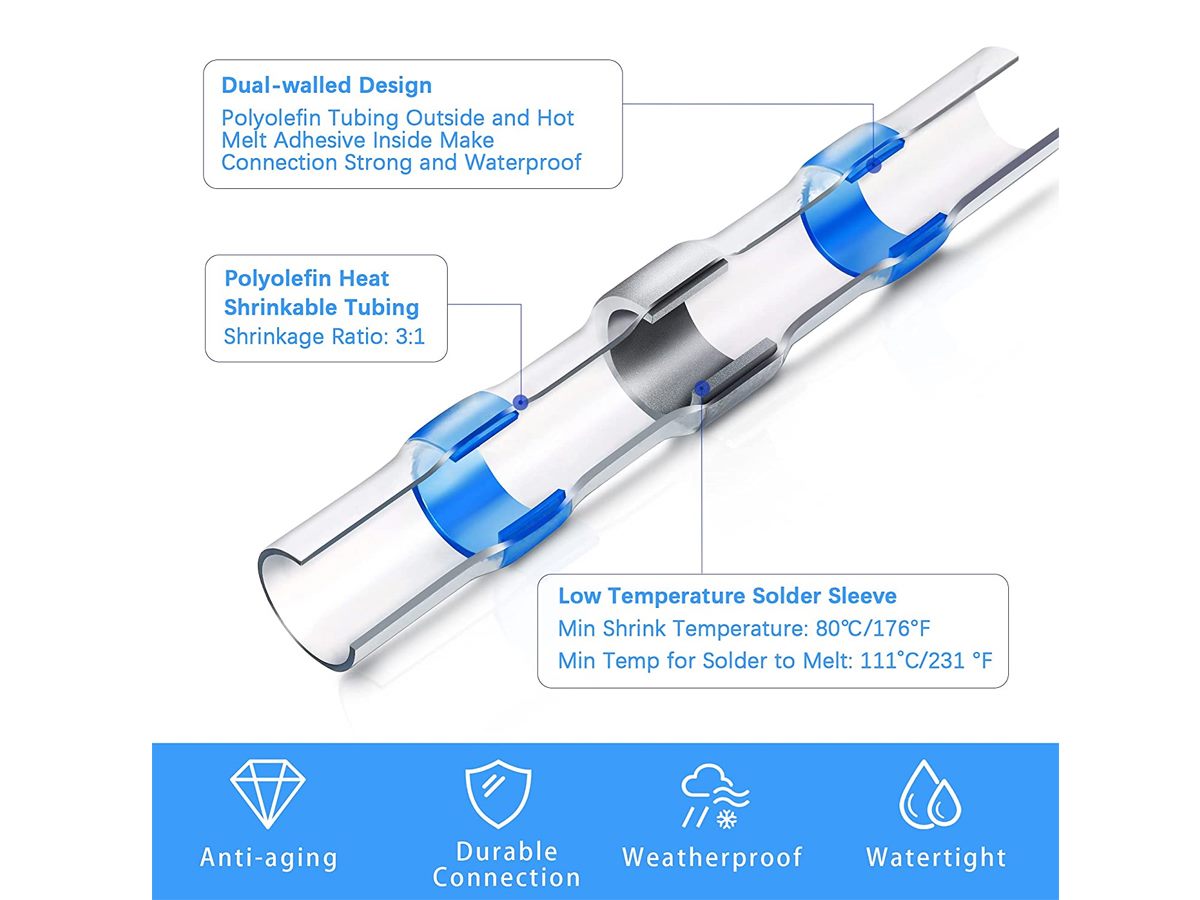 Dual-walled Design
Polyolefin Tubing Outside and Hot Melt Adhesive Inside Make Connection Strong and Waterproof

Polyolefin Heat Shrinkable Tubing
Shrinkage Ratio: 3:1

Low Temperature Solder Sleeve
Min Shrink Temperature: 80℃/176°F
Min Temp for Solder to Melt: 111°C/231 °F

Anti-aging

Durable Connection

Weatherproof

Watertight