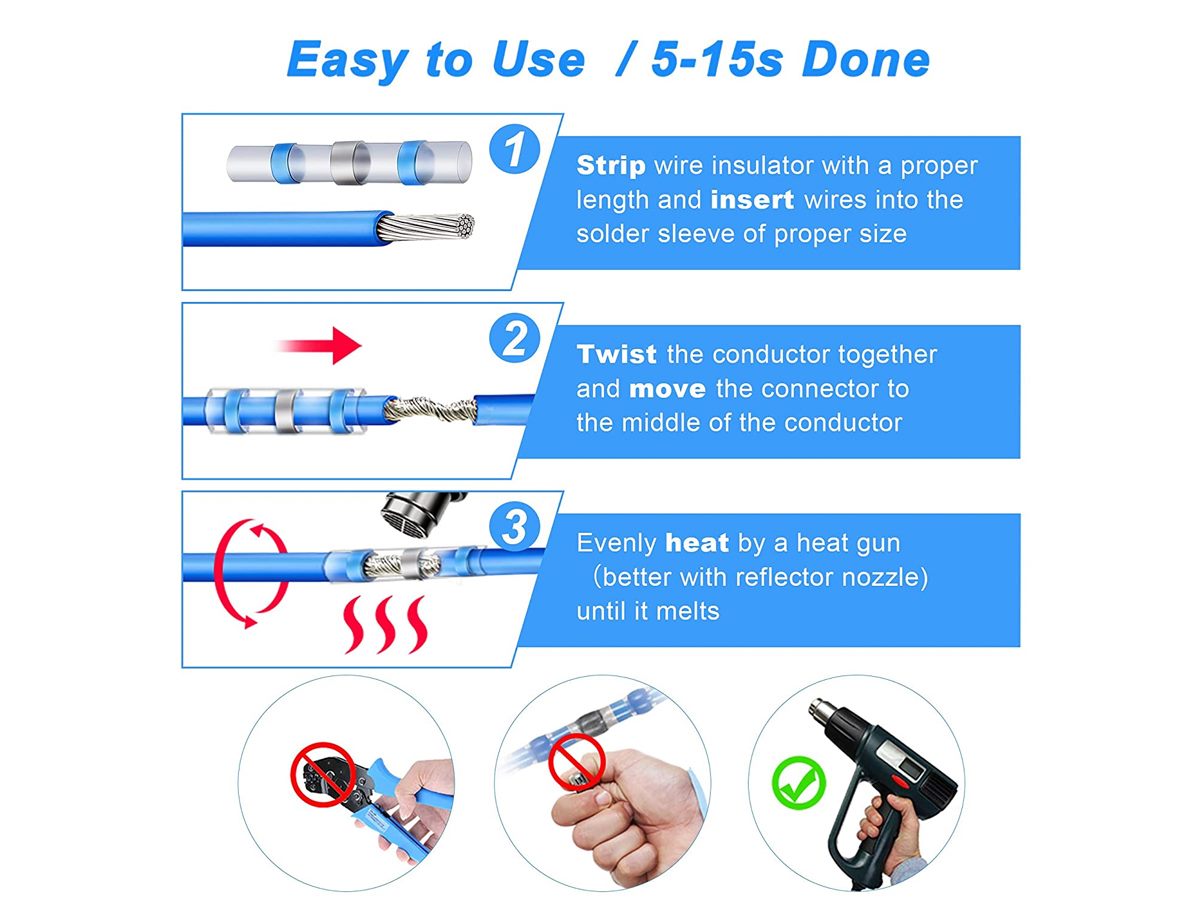 Easy to Use / 5-15s Done

1

Strip wire insulator with a proper length and insert wires into the solder sleeve of proper size

2

Twist the conductor together and move the connector to the middle of the conductor

3

Evenly heat by a heat gun (better with reflector nozzle) until it melts