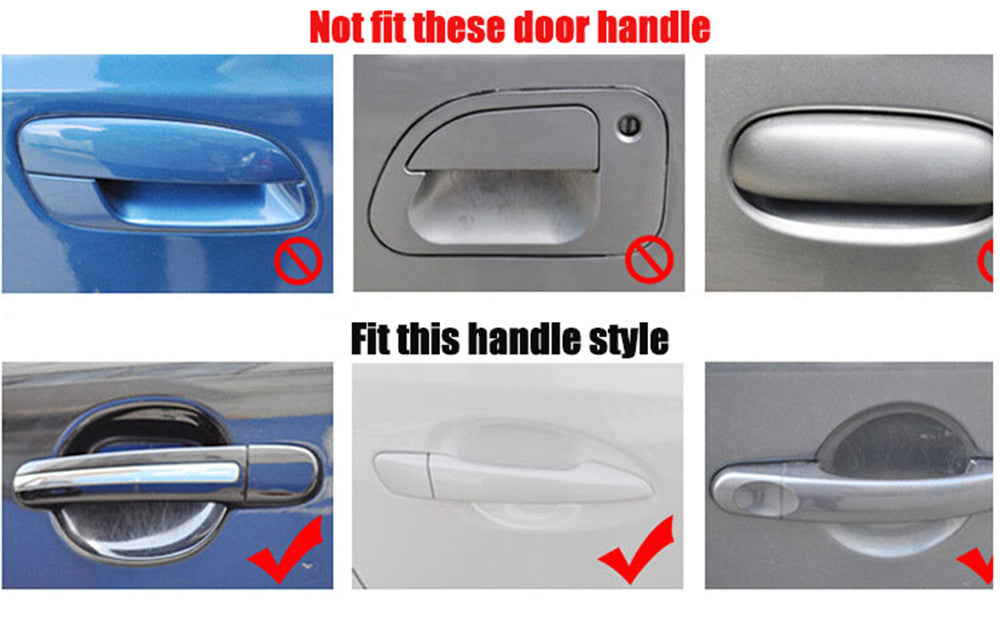 Not fit these door handle

Fit this handle style