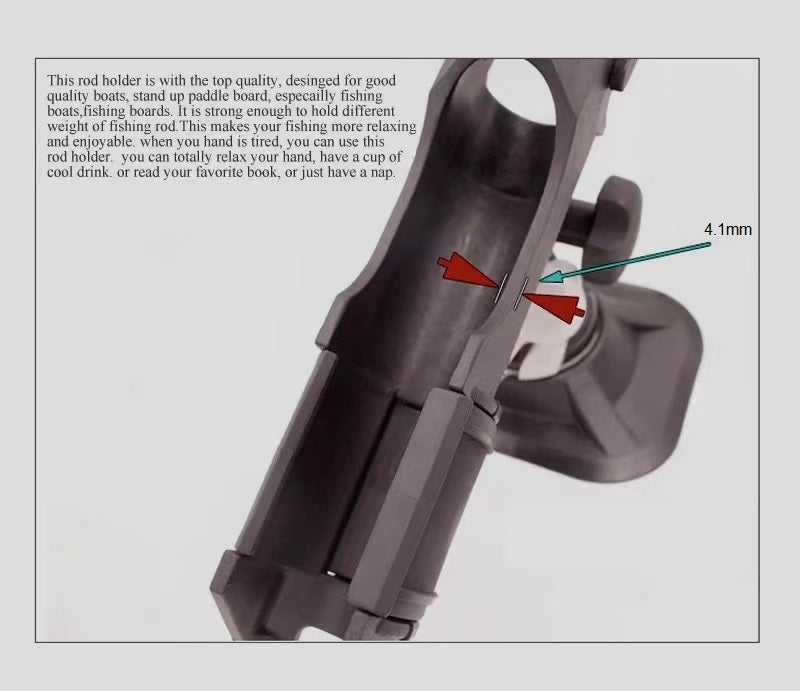 This rod holder is with the top quality, desinged for good quality boats, stand up paddle board, especailly fishing boats,fishing boards. It is strong enough to hold different weight of fishing rod.This makes your fishing more relaxing and enjoyable. when you hand is tired, you can use this rod holder.  you can totally relax your hand, have a cup of cool drink. or read your favorite book, or just have a nap.

4.1mm