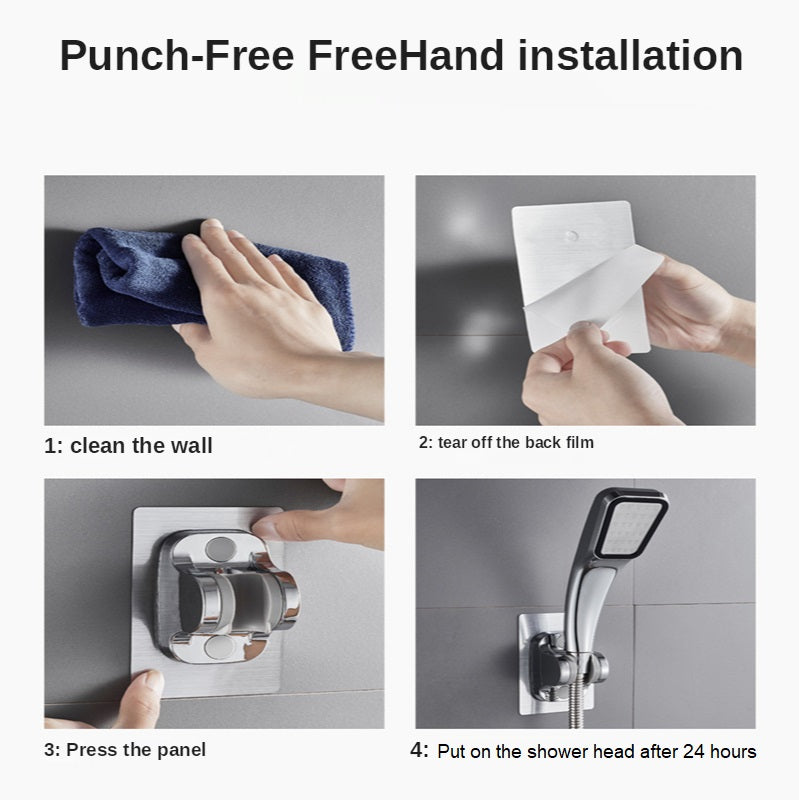 Punch-Free FreeHand installation

1: clean the wall

2: tear off the back film

3: Press the panel

4: Put on the shower head after 24 hours