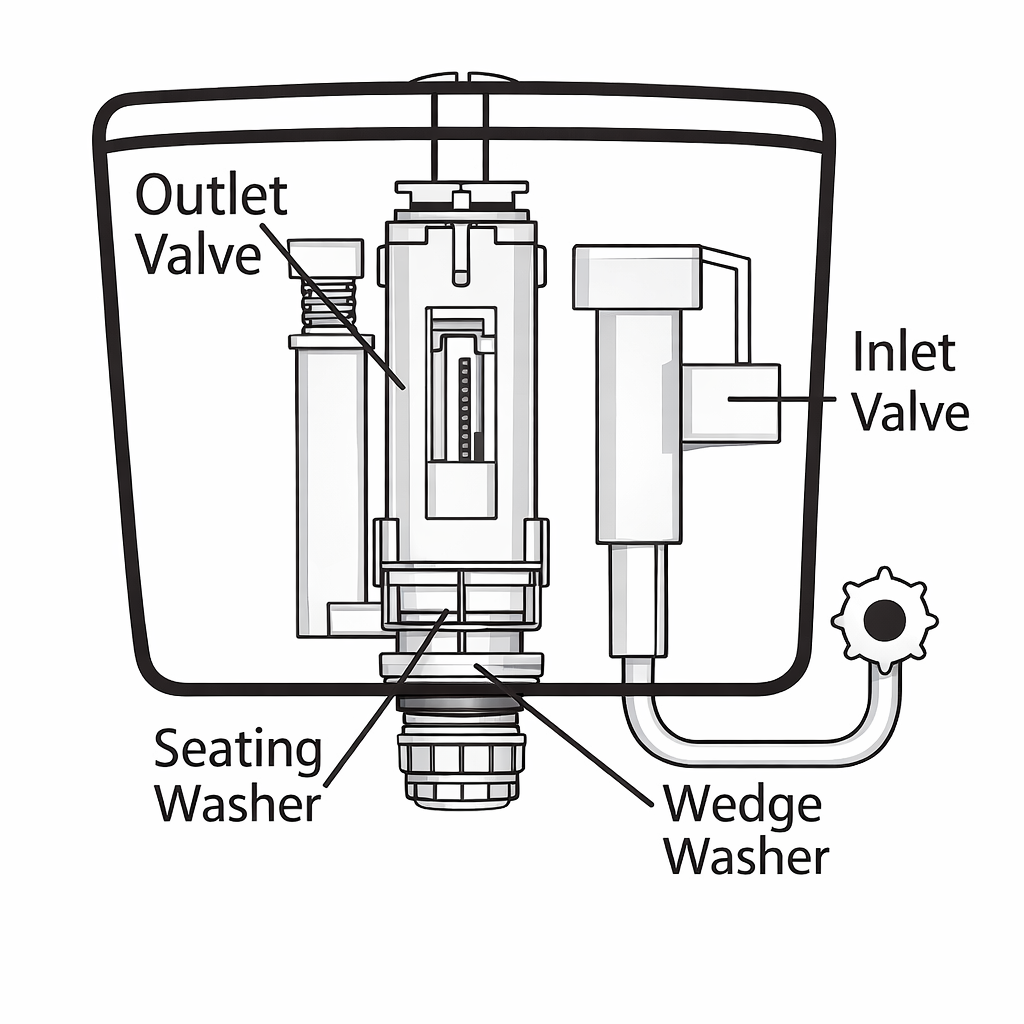 Outlet Valve

Inlet Valve

Seating Washer

Wedge Washer