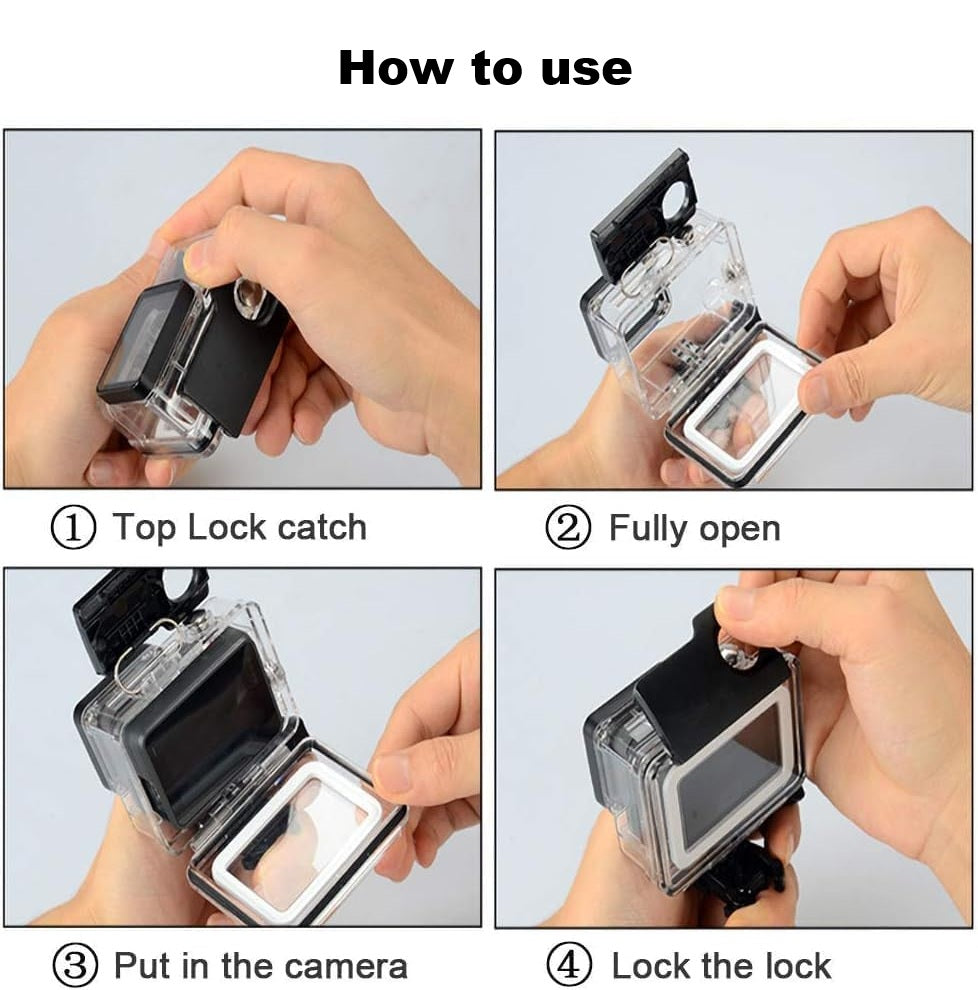 How to use

① Top Lock catch

② Fully open

③ Put in the camera

④ Lock the lock