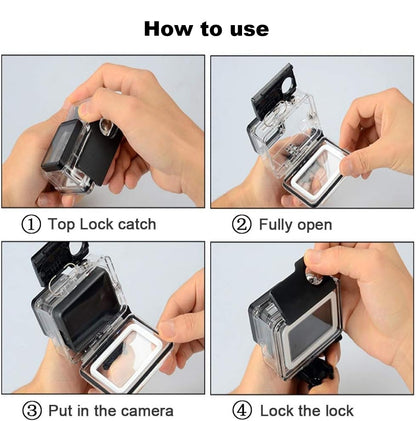 How to use

① Top Lock catch

② Fully open

③ Put in the camera

④ Lock the lock